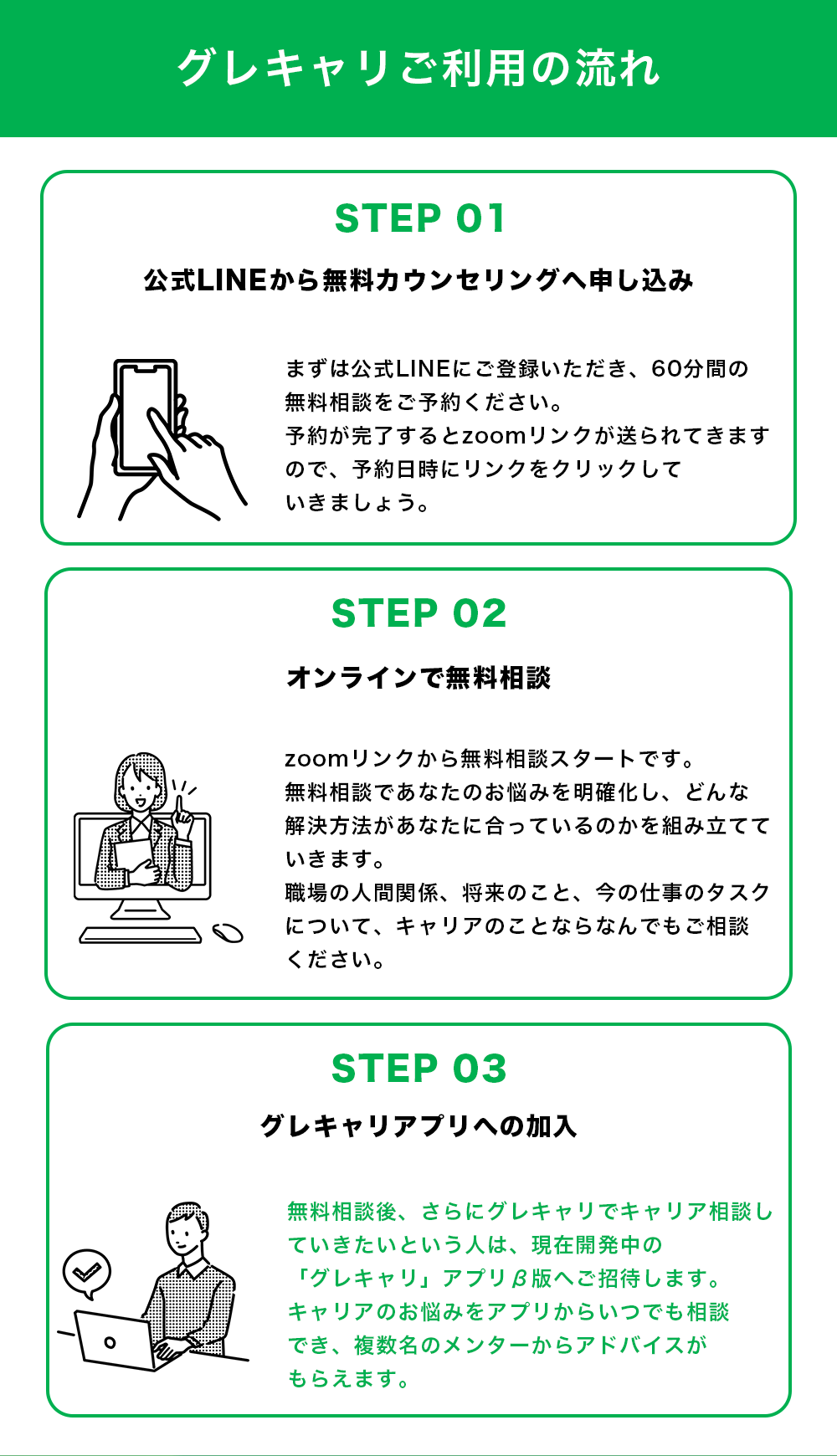 グレキャリご利用の流れ

STEP 01

公式LINEから無料カウンセリングへ申し込み

まずは公式LINEにご登録いただき、60分間の無料相談をご予約ください。
予約が完了するとzoomリンクが送られてきますので、予約日時にリンクをクリックしていきましょう。

STEP 02

オンラインで無料相談

zoomリンクから無料相談スタートです。
無料相談であなたのお悩みを明確化し、どんな解決方法があなたに合っているのかを組み立てていきます。
職場の人間関係、将来のこと、今の仕事のタスクについて、キャリアのことならなんでもご相談ください。

STEP 03

グレキャリアプリへの加入

無料相談後、さらにグレキャリでキャリア相談していきたいという人は、現在開発中の「グレキャリ」アプリβ版へご招待します。
キャリアのお悩みをアプリからいつでも相談でき、複数名のメンターからアドバイスがもらえます。